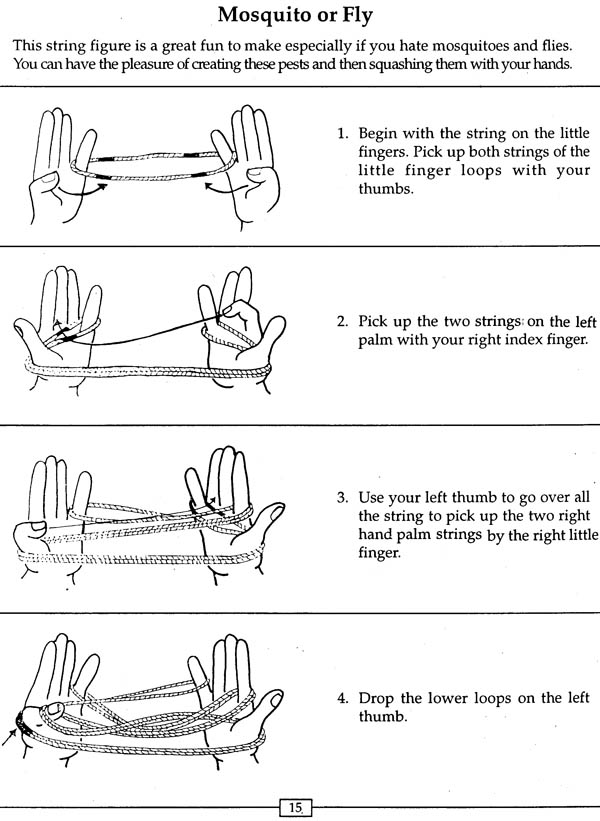 Mosquito or Fly

This string figure is a great fun to make especially if you hate mosquitoes and flies. You can have the pleasure of creating these pests and then squashing them with your hands.

1. Begin with the string on the little fingers. Pick up both strings of the little finger loops with your thumbs.

2. Pick up the two strings on the left palm with your right index finger.

3. Use your left thumb to go over all the string to pick up the two right hand palm strings by the right little finger.

4. Drop the lower loops on the left thumb.

15