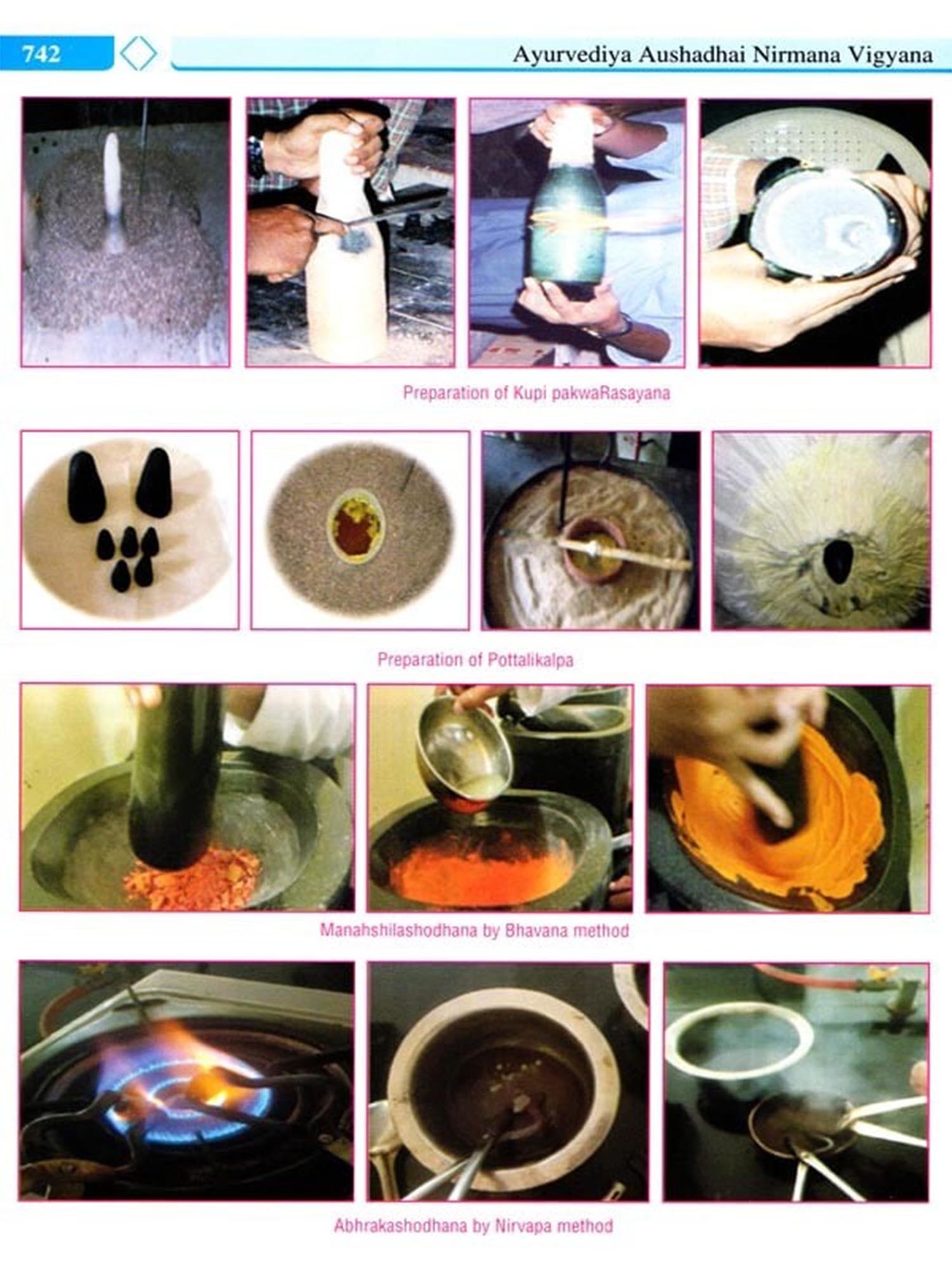 742

Ayurvediya Aushadhai Nirmana Vigyana

Preparation of Kupi pakwaRasayana

Preparation of Pottalikalpa

Manahshilashodhana by Bhavana method

Abhrakashodhana by Nirvapa method